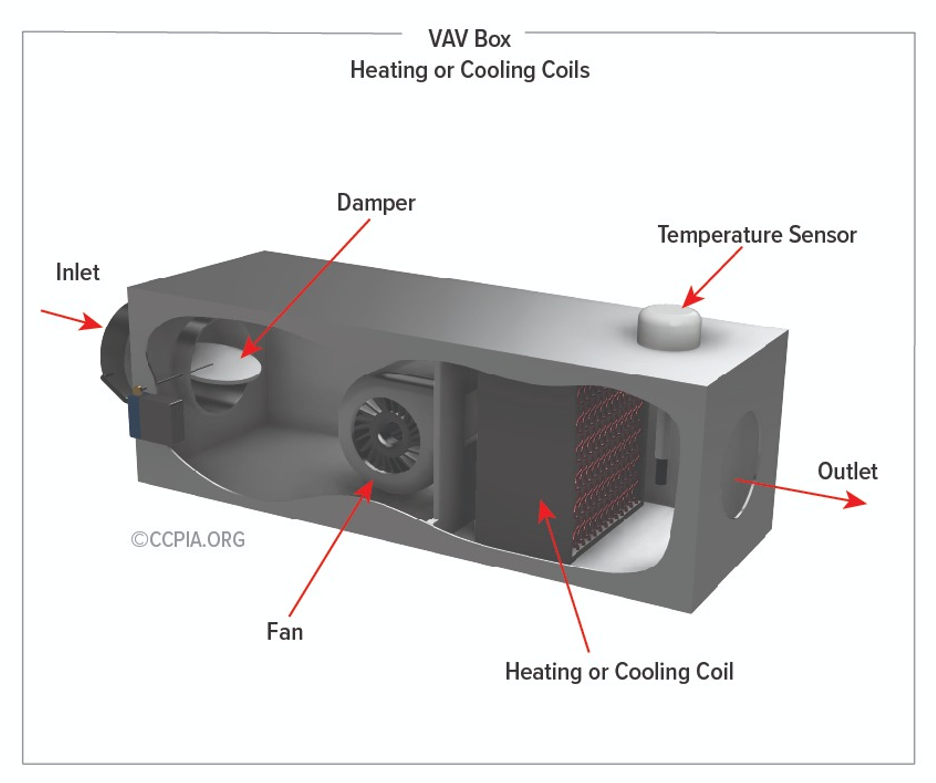 VAV Box
Heating or Cooling Coils

Damper

Temperature Sensor

Inlet

Outlet

©CCPIA.ORG

Fan

Heating or Cooling Coil