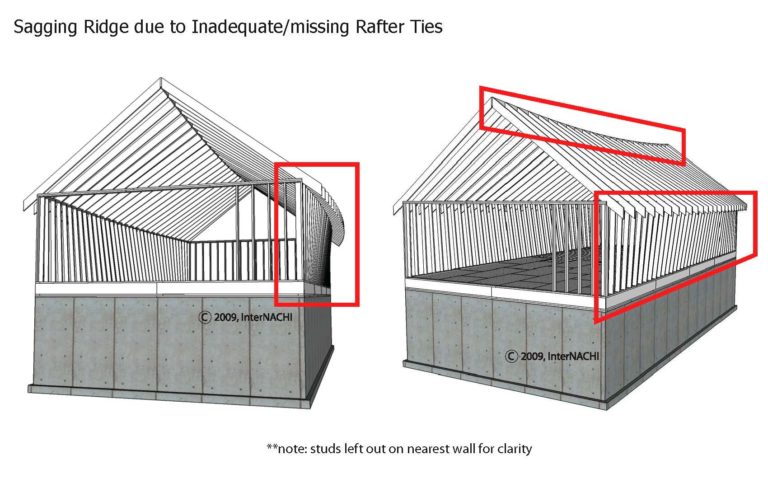 Sagging Ridge due to Inadequate/missing Rafter Ties

© 2009, InterNACHI

© 2009, InterNACHI

**note: studs left out on nearest wall for clarity