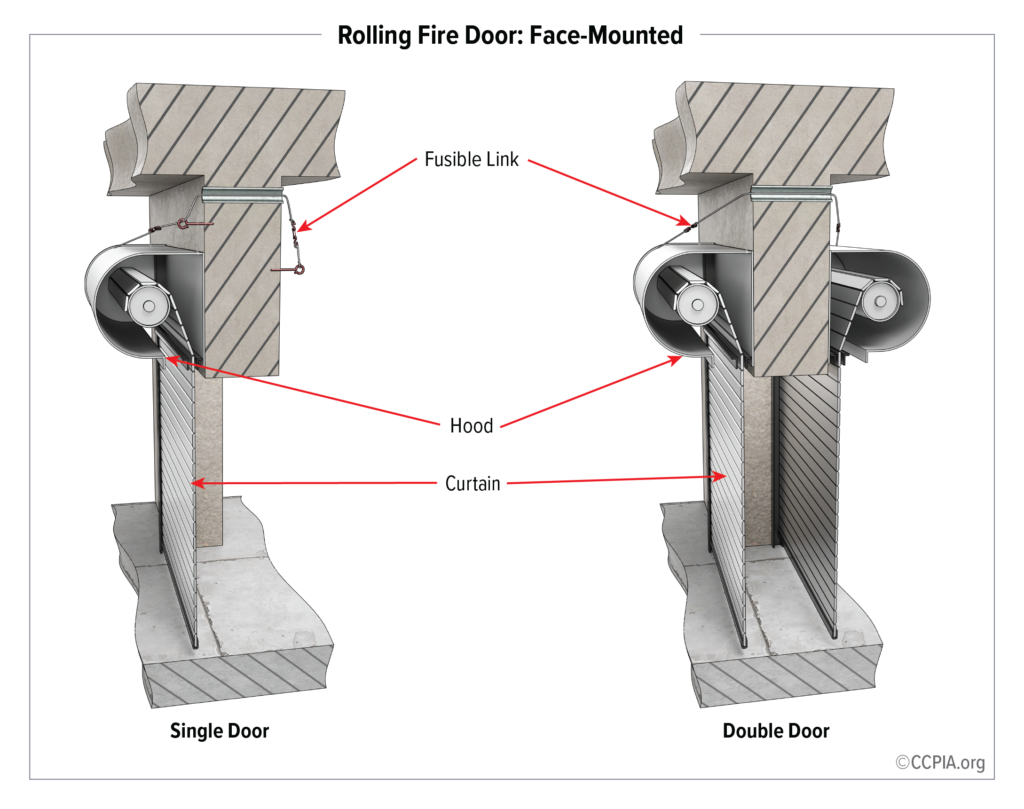 Rolling Fire Door: Face-Mounted

Fusible Link

Hood

Curtain

Single Door

Double Door

©CCPIA.org