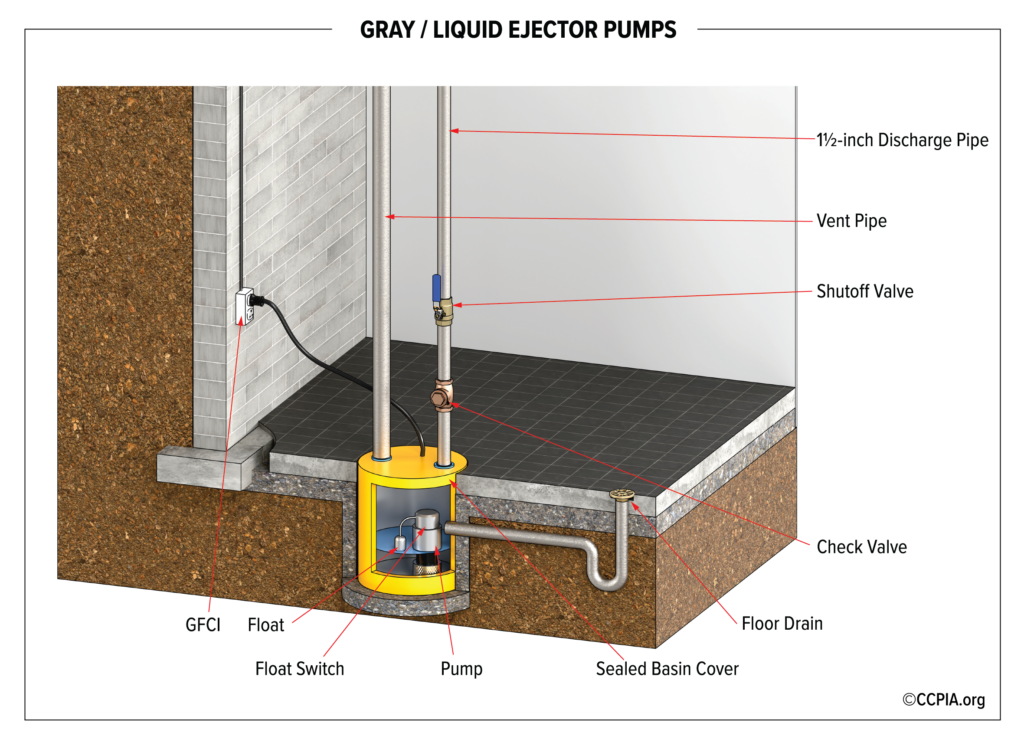 GRAY / LIQUID EJECTOR PUMPS

1½-inch Discharge Pipe

Vent Pipe

Shutoff Valve

Check Valve

Floor Drain

GFCI

Float

Float Switch

Pump

Sealed Basin Cover

©CCPIA.org